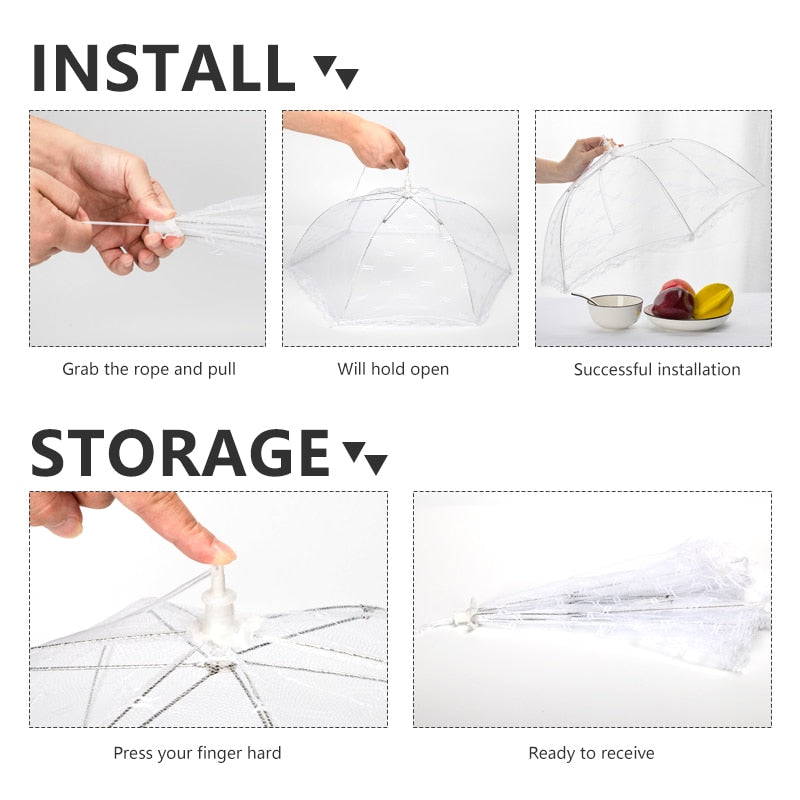 INSTALL

Grab the rope and pull

Will hold open

Successful installation

STORAGE

Press your finger hard

Ready to receive