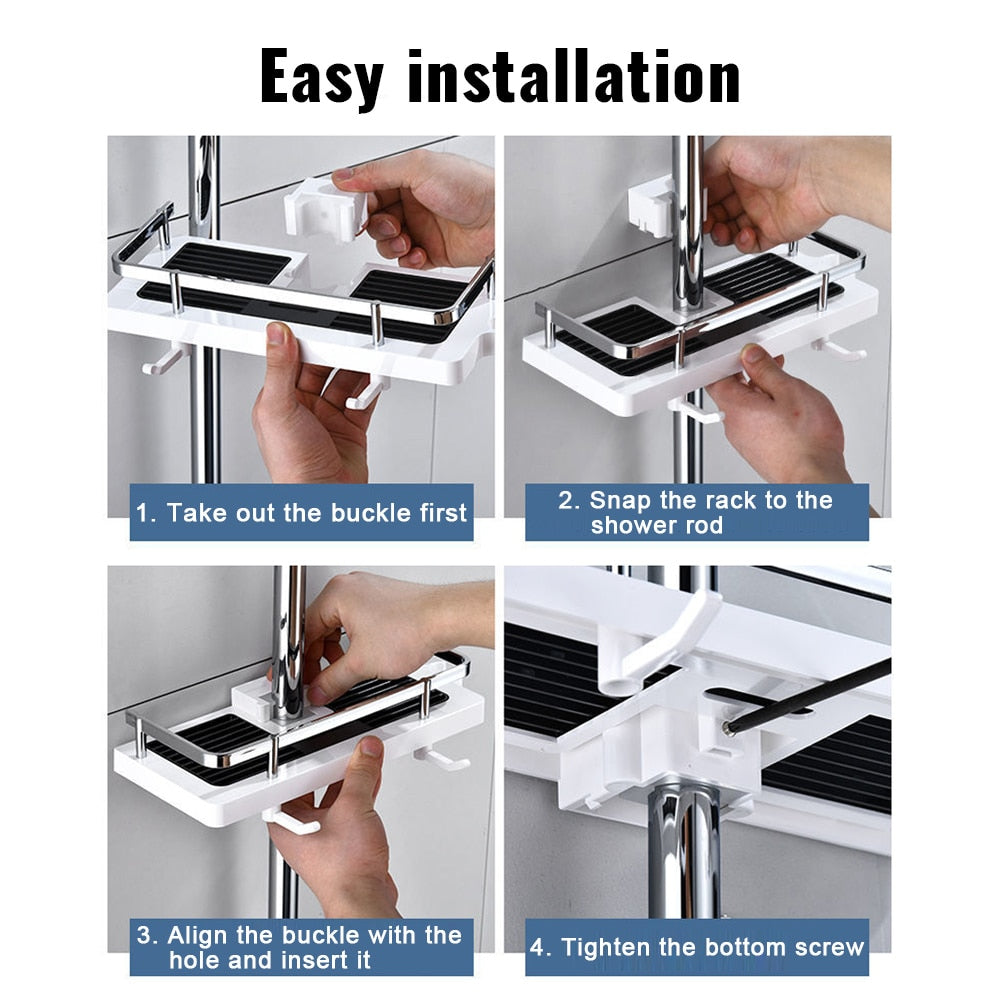 Easy installation

1. Take out the buckle first

2. Snap the rack to the shower rod

3. Align the buckle with the hole and insert it

4. Tighten the bottom screw